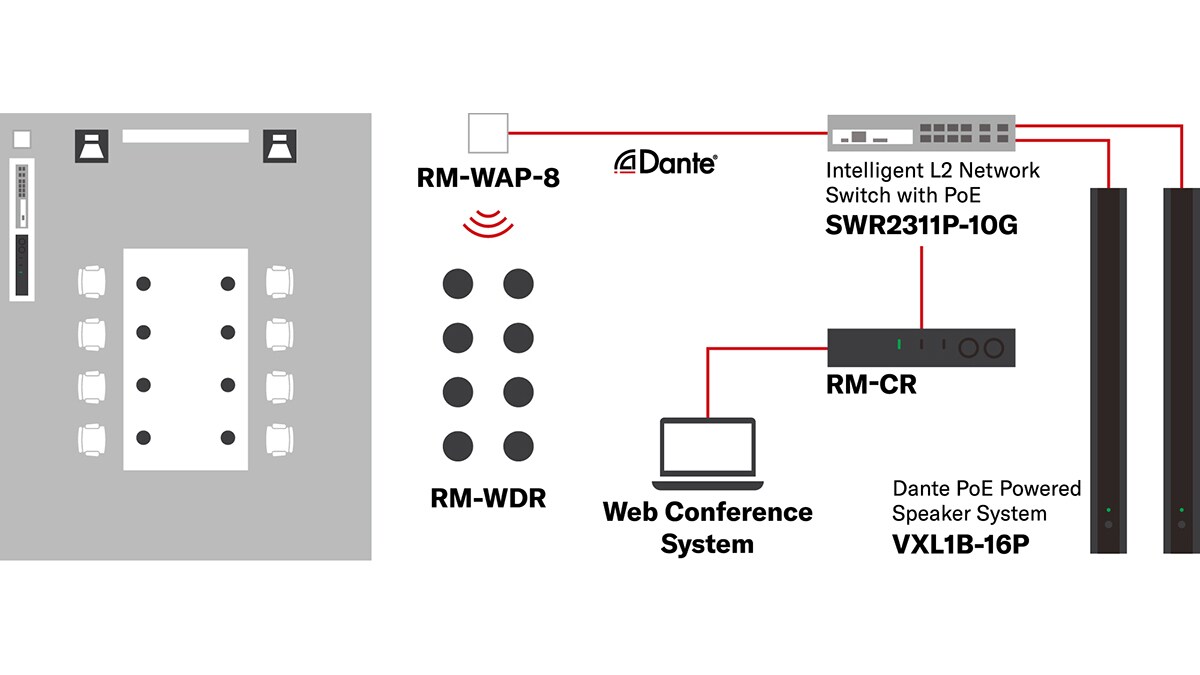 RM-WAP-8

Dante

Intelligent L2 Network Switch with PoE
SWR2311P-10G

RM-CR

RM-WDR

Web Conference System

Dante PoE Powered Speaker System
VXL1B-16P